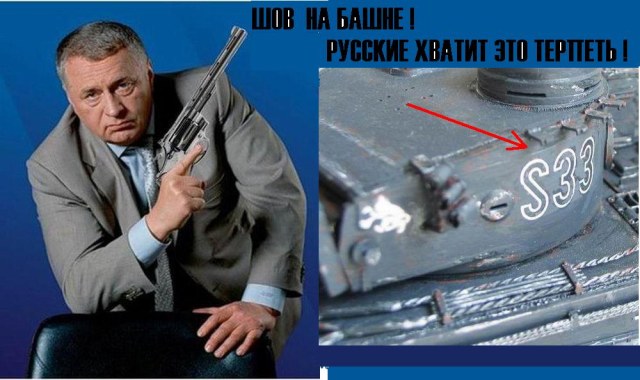 ШОВ НА БАШНЕ !
РУССКИЕ ХВАТИТ ЭТО ТЕРПЕТЬ !

S33