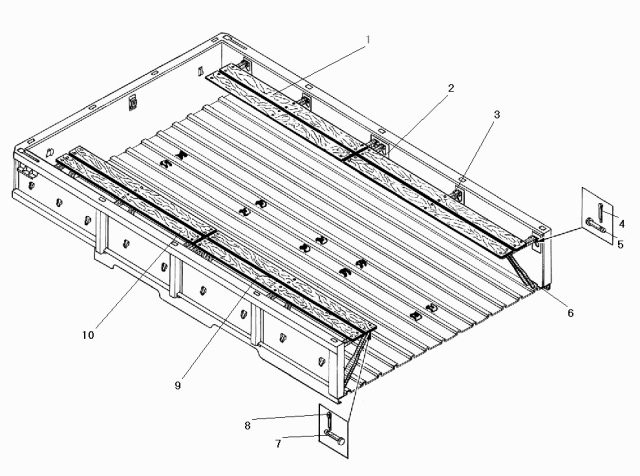 1
2
3
4
5
6
10
9
8
7