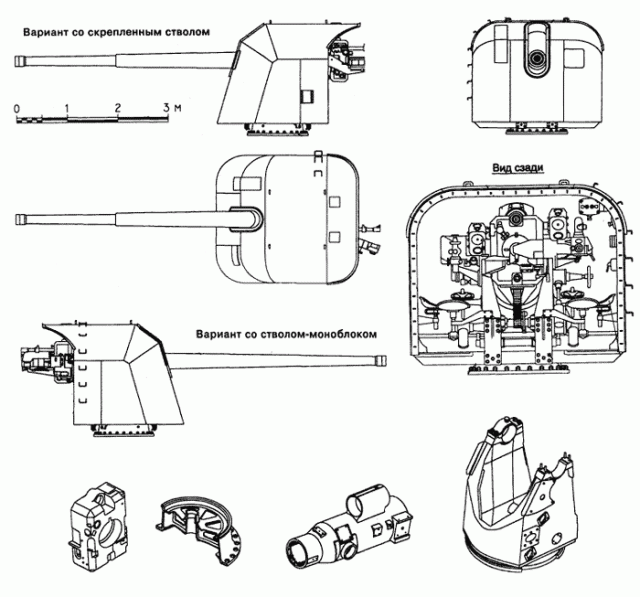 Вариант со скрепленным стволом

0 1 2 3 м

Вид сзади

Вариант со стволом-моноблоком