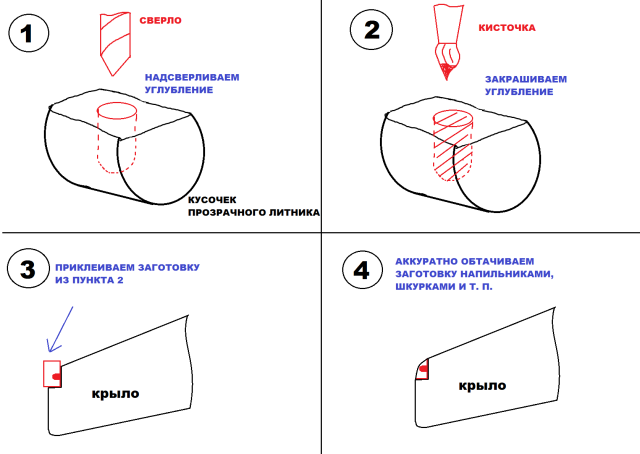 1

СВЕРЛО

НАДСВЕРЛИВАЕМ УГЛУБЛЕНИЕ

КУСОЧЕК ПРОЗРАЧНОГО ЛИТНИКА

2

КИСТОЧКА

ЗАКРАШИВАЕМ УГЛУБЛЕНИЕ

3

ПРИКЛЕИВАЕМ ЗАГОТОВКУ ИЗ ПУНКТА 2

крыло

4

АККУРАТНО ОБТАЧИВАЕМ ЗАГОТОВКУ НАПИЛЬНИКАМИ, ШКУРКАМИ И Т. П.

крыло