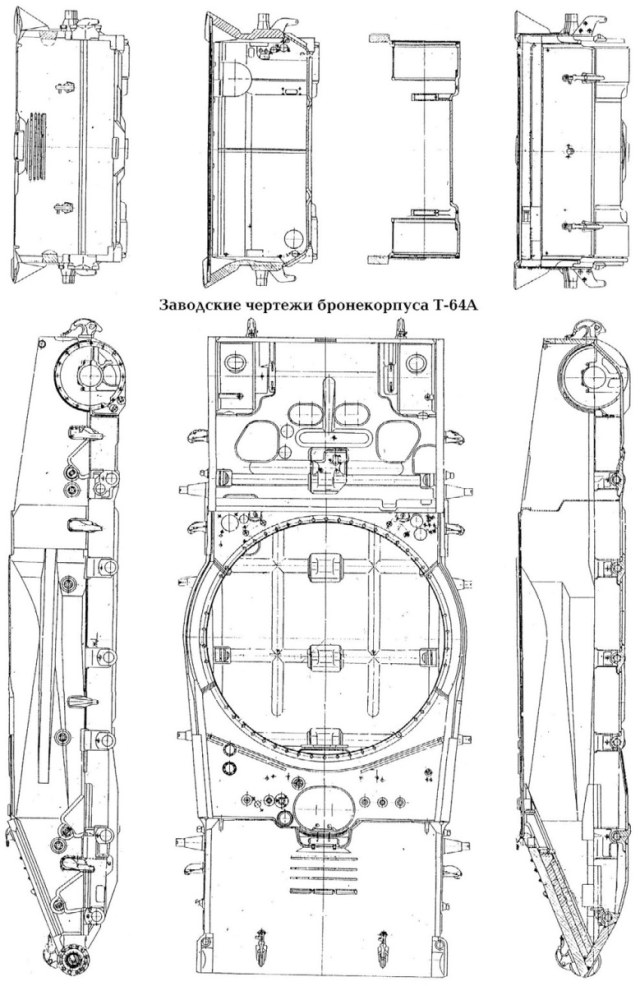 Заводские чертежи бронекорпуса Т-64А