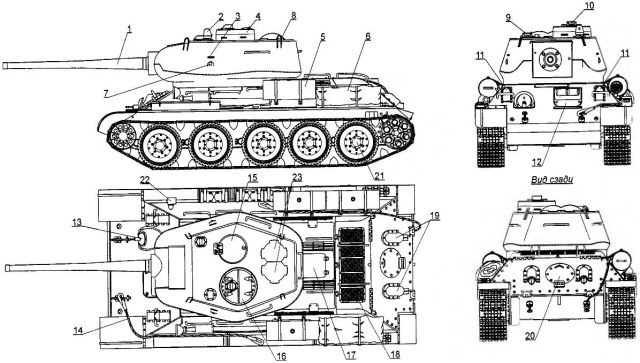 1
2
3
4
8
5
6
7
21
22
15
23
13
19
14
16
17
18
9
10
11
11
12
Вид сзади
20