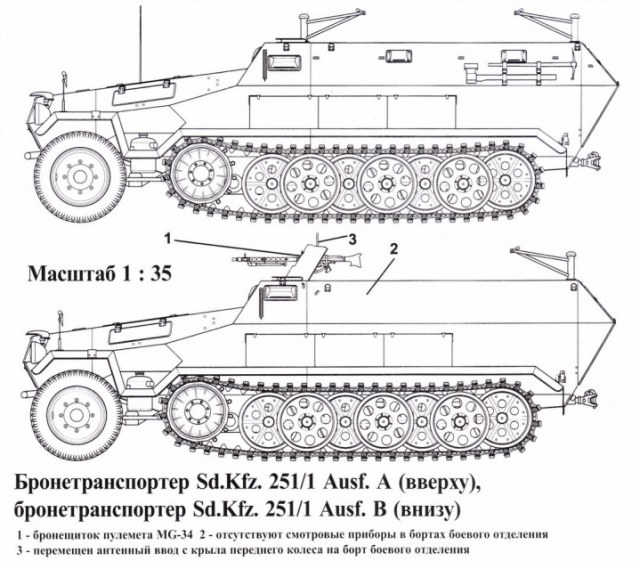 1
3
2
Масштаб 1 : 35

Бронетранспортер Sd.Kfz. 251/1 Ausf. A (вверху), бронетранспортер Sd.Kfz. 251/1 Ausf. B (внизу)

1 - бронещиток пулемета MG-34 2 - отсутствуют смотровые приборы в бортах боевого отделения
3 - перемещен антенный ввод с крыла переднего колеса на борт боевого отделения