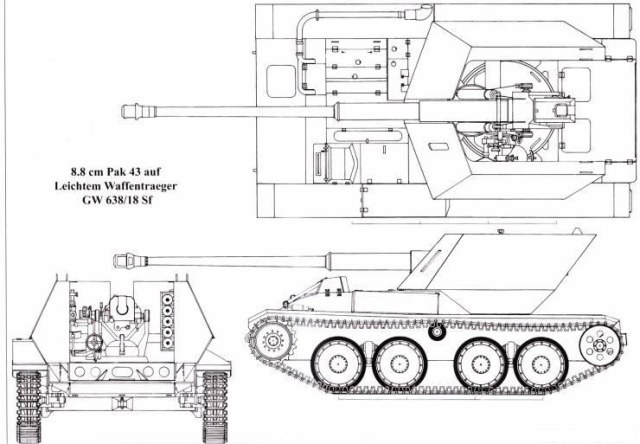 8.8 cm Pak 43 auf
Leichtem Waffentraeger
GW 638/18 Sf