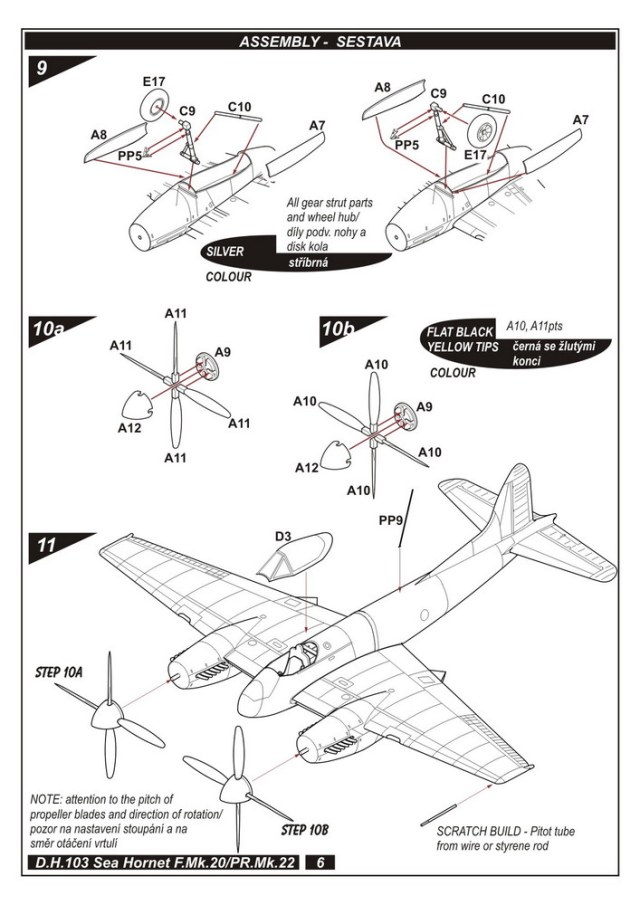 ASSEMBLY - SESTAVA

9

E17
C9
C10
A8
PP5
A7

A8
C9
C10
PP5
E17
A7

All gear strut parts and wheel hub/ díly podv. nohy a disk kola

SILVER COLOUR
stříbrná

10a

A11
A11
A9
A12
A11
A11

10b

FLAT BLACK YELLOW TIPS
COLOUR
A10, A11pts
černá se žlutými konci

A10
A10
A9
A12
A10
A10

11

D3
PP9

STEP 10A

STEP 10B

NOTE: attention to the pitch of propeller blades and direction of rotation/ pozor na nastavení stoupání a na směr otáčení vrtulí

SCRATCH BUILD - Pitot tube from wire or styrene rod

D.H.103 Sea Hornet F.Mk.20/PR.Mk.22
6