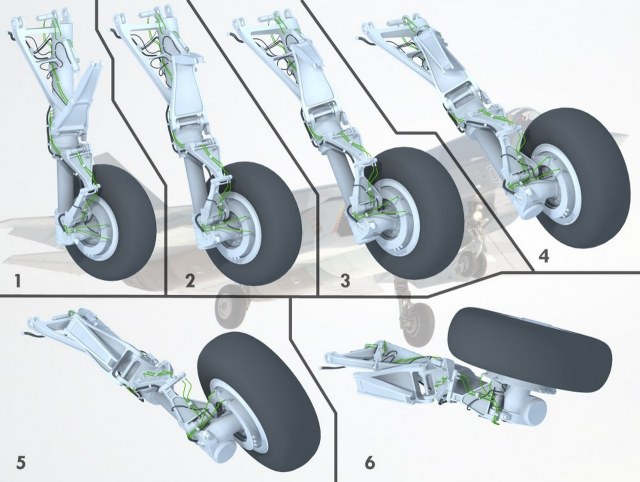 1

2

3

4

5

6