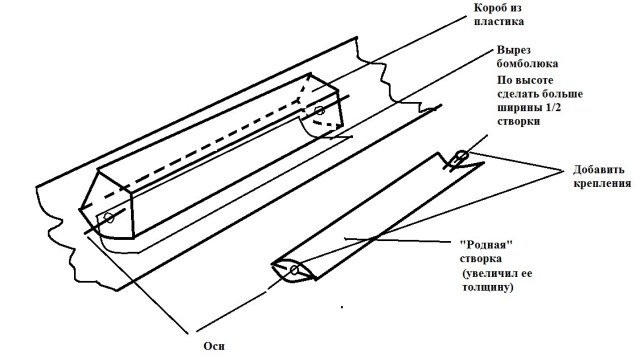 Короб из пластика

Вырез бомболюка

По высоте сделать больше ширины 1/2 створки

Добавить крепления

"Родная" створка (увеличил ее толщину)

Оси