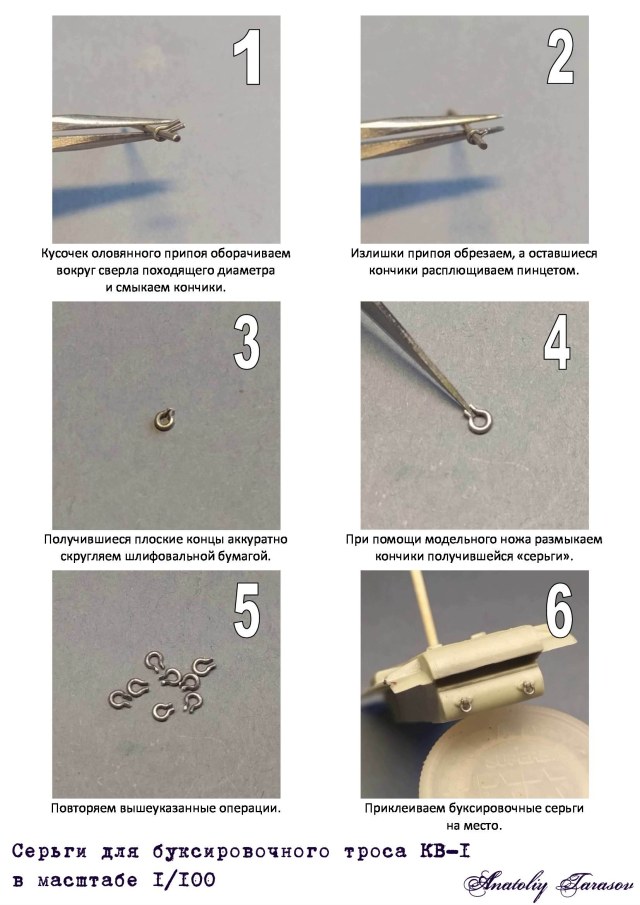 1

Кусочек оловянного припоя оборачиваем вокруг сверла походящего диаметра и смыкаем кончики.

2

Излишки припоя обрезаем, а оставшиеся кончики расплющиваем пинцетом.

3

Получившиеся плоские концы аккуратно скругляем шлифовальной бумагой.

4

При помощи модельного ножа размыкаем кончики получившейся «серьги».

5

Повторяем вышеуказанные операции.

6

Приклеиваем буксировочные серьги на место.

Серьги для буксировочного троса КВ-I
в масштабе I/I00

Anatoliy Tarasov