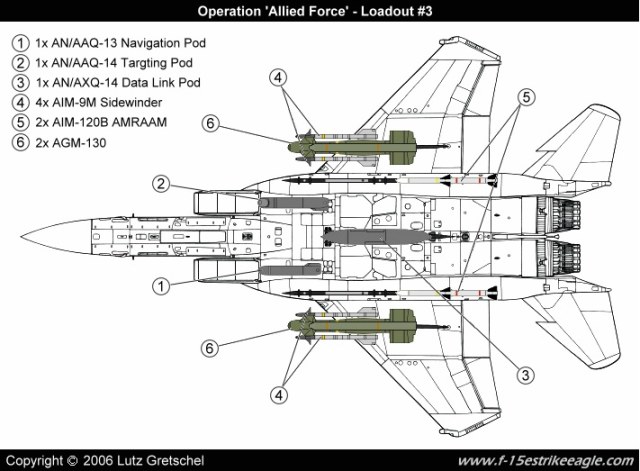 Operation 'Allied Force' - Loadout #3

1 1x AN/AAQ-13 Navigation Pod
2 1x AN/AAQ-14 Targting Pod
3 1x AN/AXQ-14 Data Link Pod
4 4x AIM-9M Sidewinder
5 2x AIM-120B AMRAAM
6 2x AGM-130

4
5
6
2
1
6
3
4

Copyright © 2006 Lutz Gretschel
www.f-15estrikeeagle.com