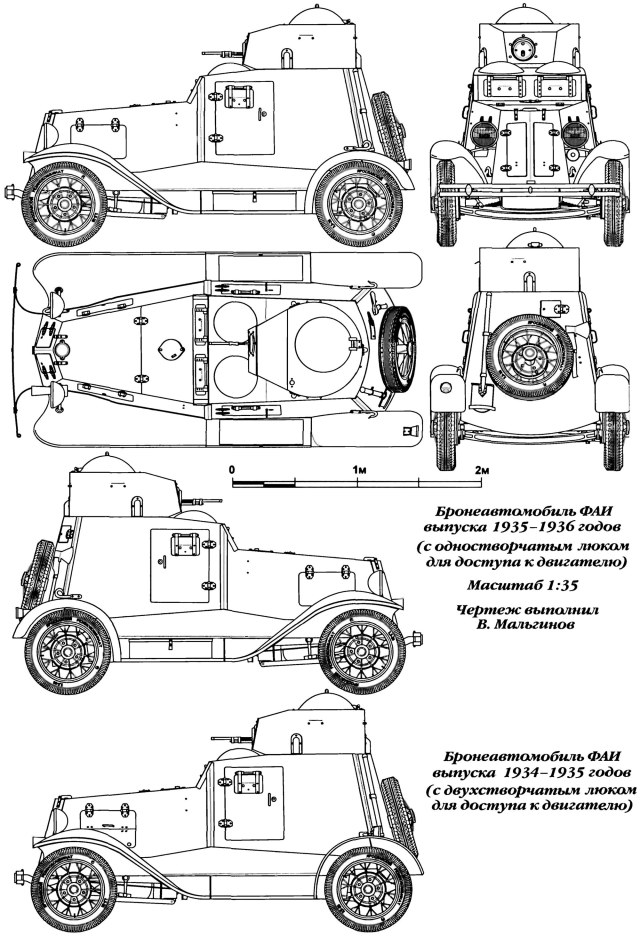 0 1м 2м

Бронеавтомобиль ФАИ выпуска 1935–1936 годов (с одностворчатым люком для доступа к двигателю)

Масштаб 1:35

Чертеж выполнил В. Мальгинов

Бронеавтомобиль ФАИ выпуска 1934–1935 годов (с двухстворчатым люком для доступа к двигателю)