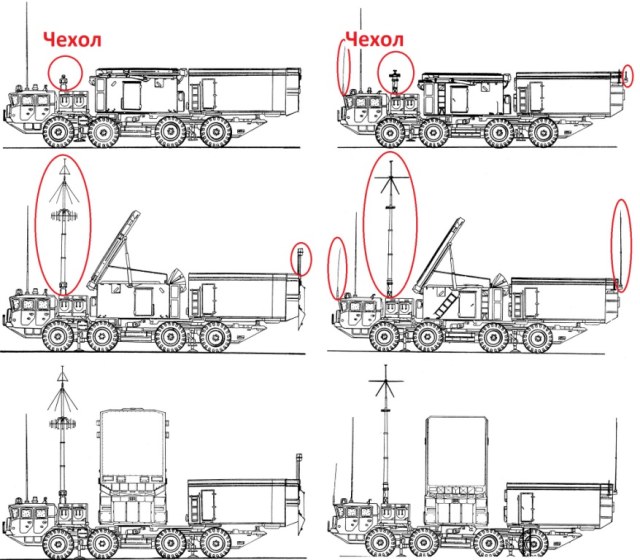 Чехол

Чехол