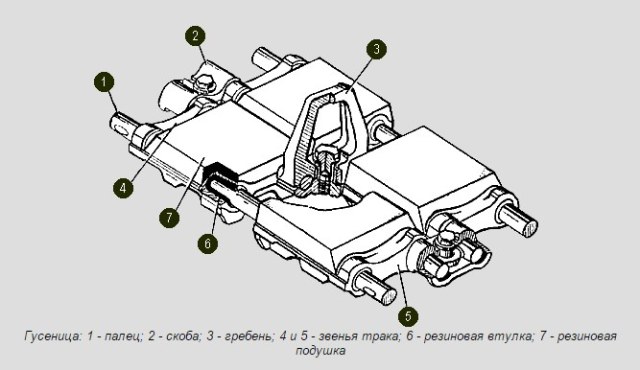 2
3
1
4
7
6
5

Гусеница: 1 - палец; 2 - скоба; 3 - гребень; 4 и 5 - звенья трака; 6 - резиновая втулка; 7 - резиновая подушка