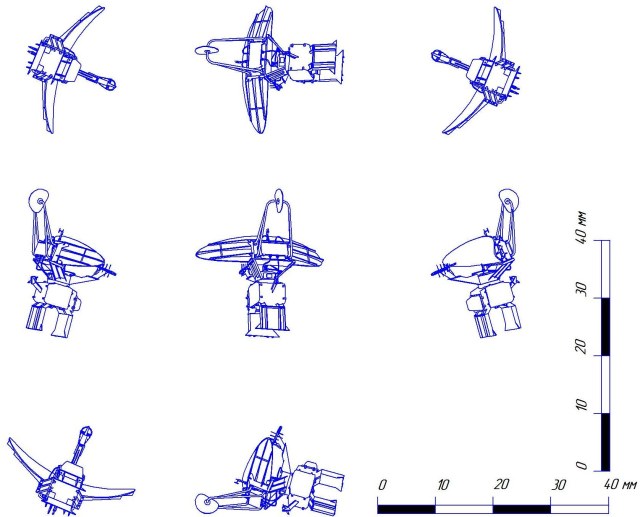 40 мм
30
20
10
0

0
10
20
30
40 мм