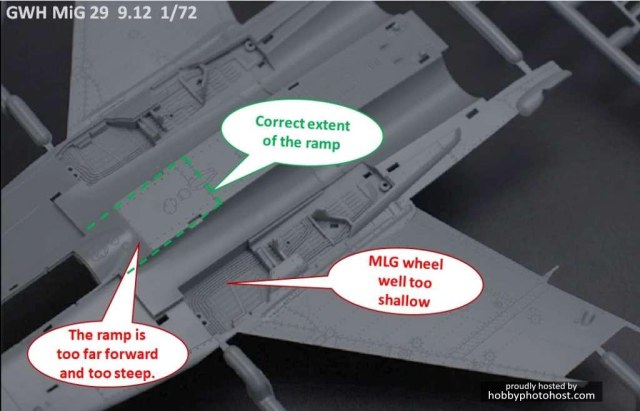 GWH MiG 29 9.12 1/72

Correct extent of the ramp

MLG wheel well too shallow

The ramp is too far forward and too steep.

proudly hosted by
hobbyphotohost.com