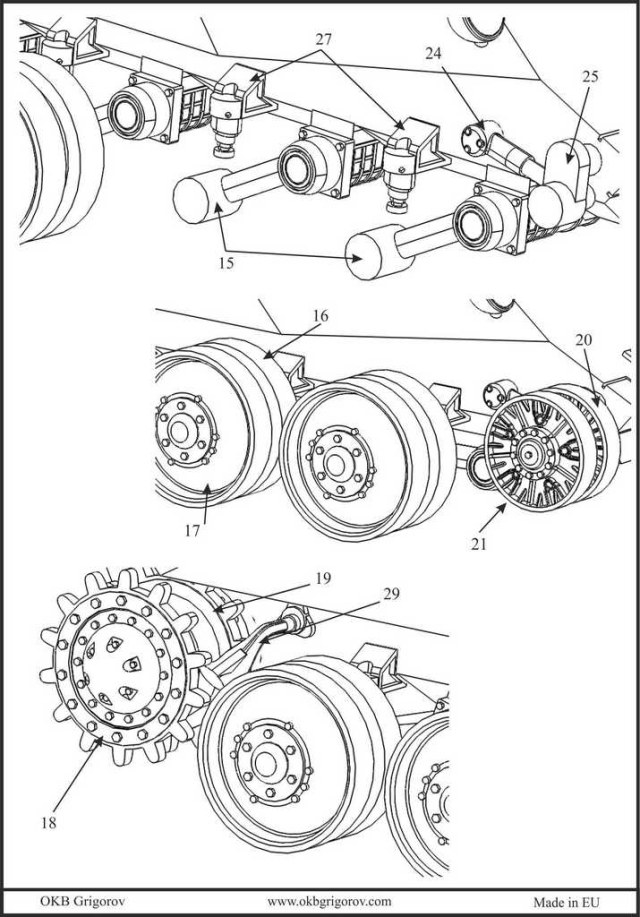 27

24

25

15

16

20

17

21

19

29

18

OKB Grigorov www.okbgrigorov.com Made in EU