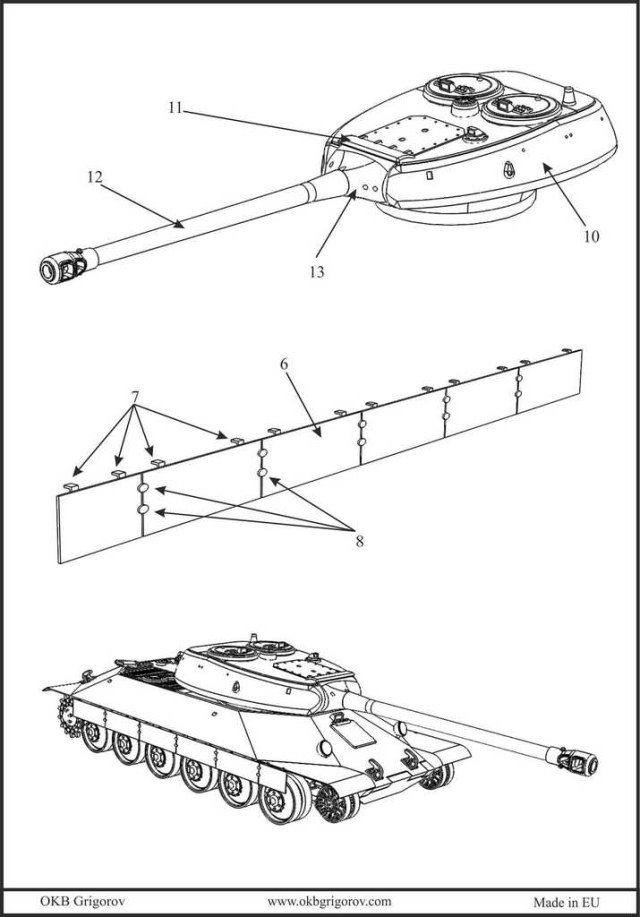 11
12
10
13
6
7
8
OKB Grigorov
www.okbgrigorov.com
Made in EU