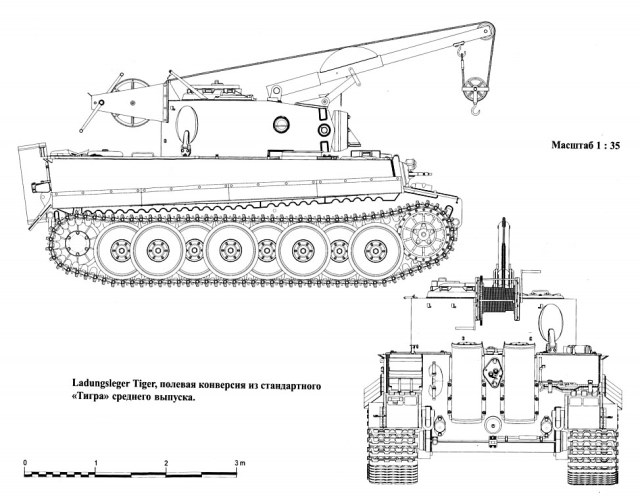 Масштаб 1 : 35

Ladungsleger Tiger, полевая конверсия из стандартного «Тигра» среднего выпуска.

0 1 2 3 m