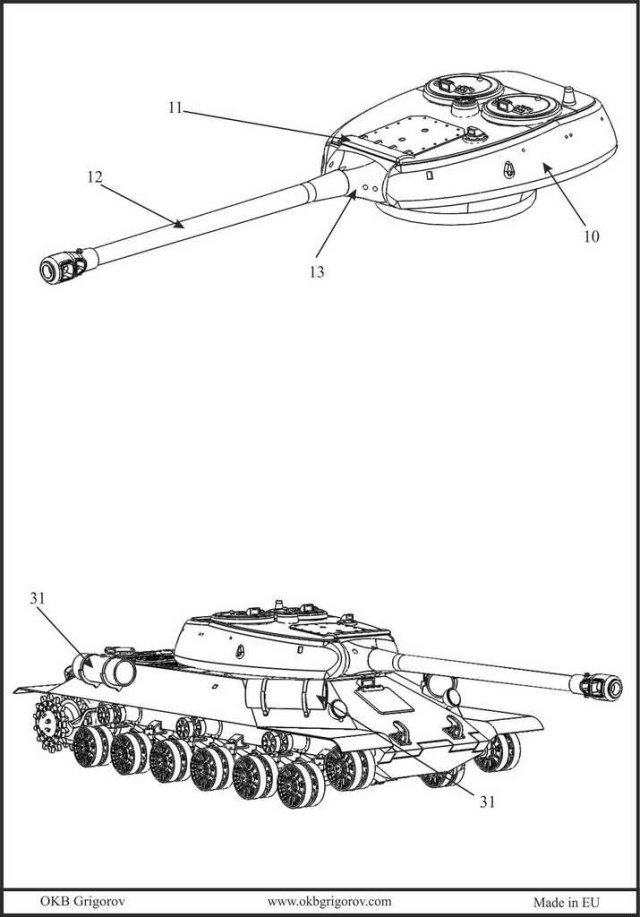 11
12
13
10
31
31
OKB Grigorov
www.okbgrigorov.com
Made in EU